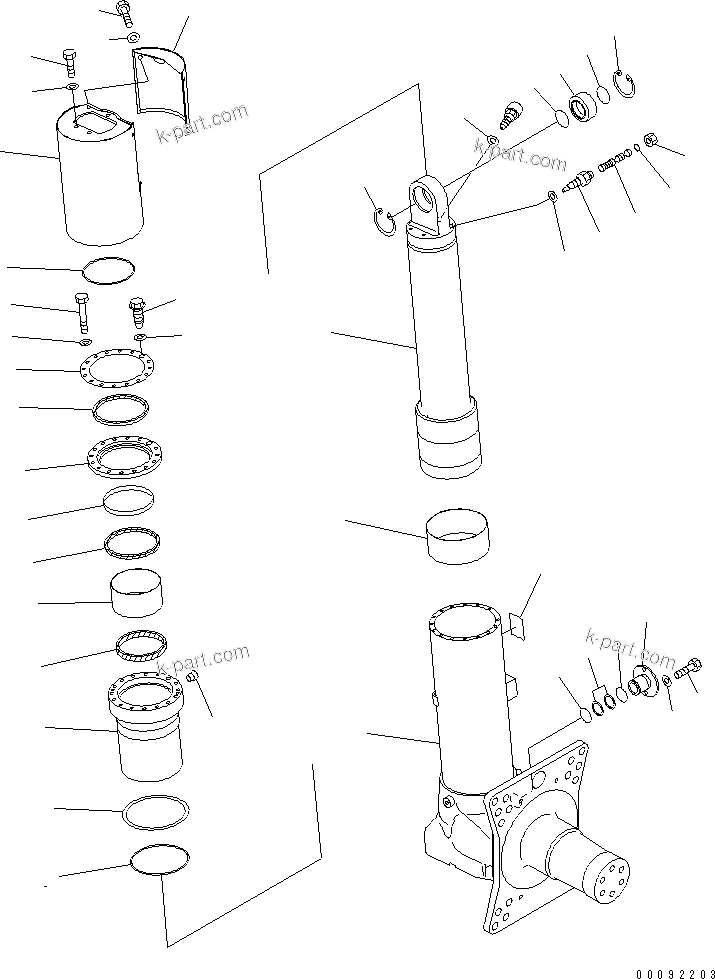 k-part.com
k-part.com
k-part.com
k-part.com
00092203