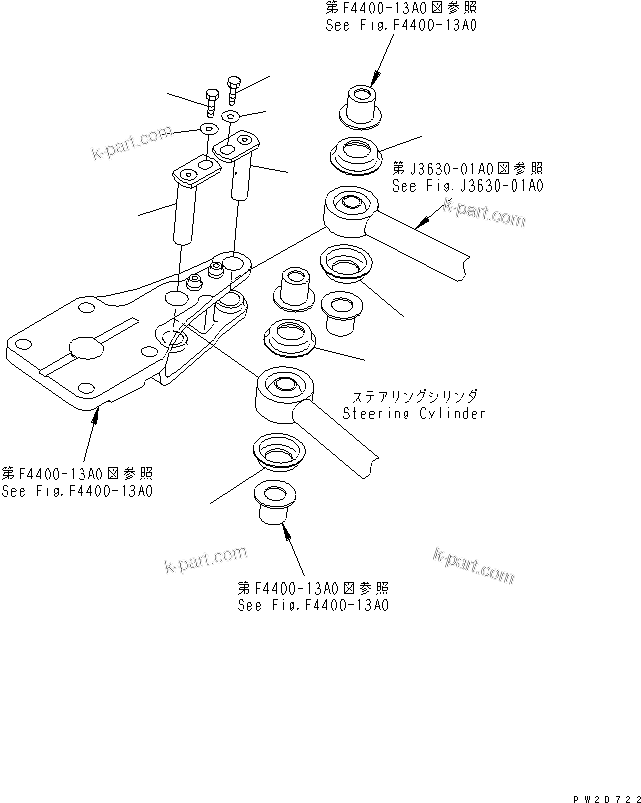 第F4400-13A0図参照
See Fig.F4400-13A0

k-part.com

第J3630-01A0図参照
See Fig.J3630-01A0

k-part.com

ステアリングシリンダ
Steering Cylinder

第F4400-13A0図参照
See Fig.F4400-13A0

k-part.com

k-part.com

第F4400-13A0図参照
See Fig.F4400-13A0

PW20722