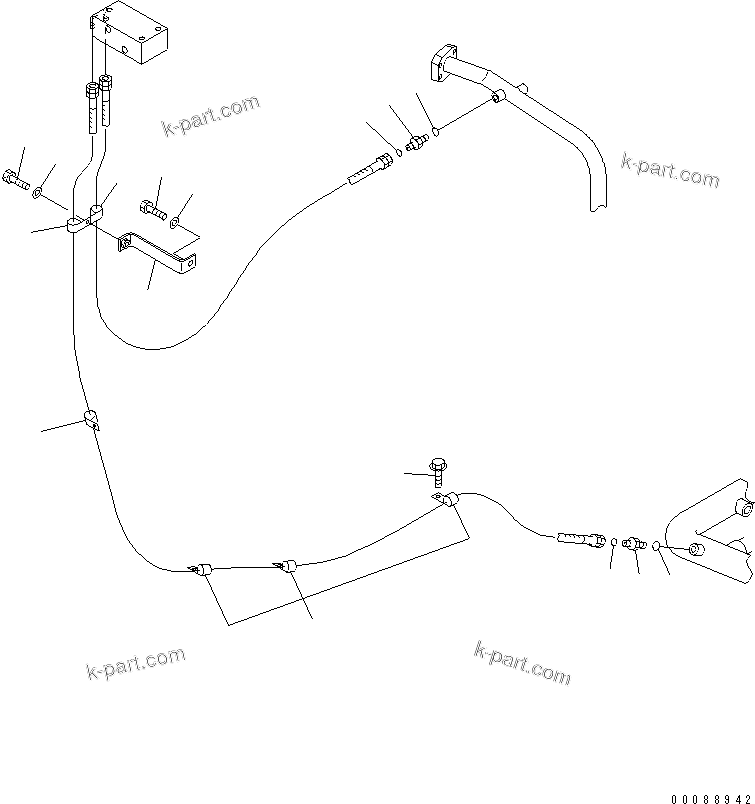 k-part.com

k-part.com

k-part.com

k-part.com

00088942