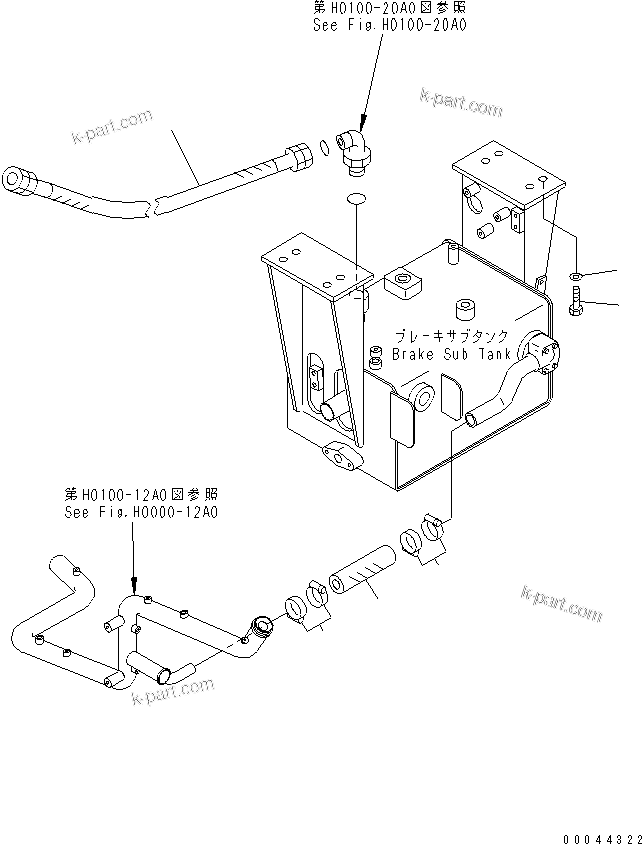 第H0100-20A0図参照
See Fig.H0100-20A0

k-part.com

k-part.com

ブレーキサブタンク
Brake Sub Tank

第H0100-12A0図参照
See Fig.H0000-12A0

k-part.com

k-part.com

00044322