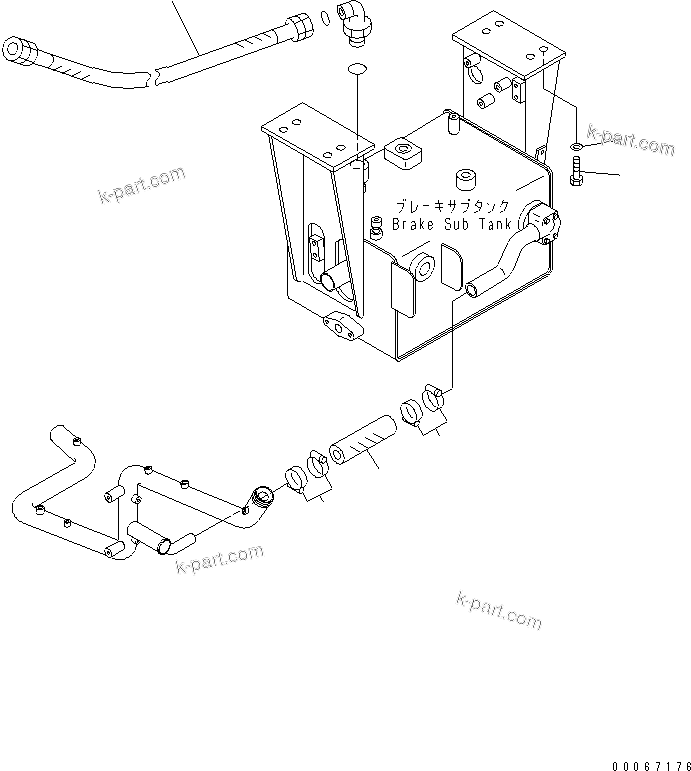 k-part.com

k-part.com

ブレーキサブタンク
Brake Sub Tank

k-part.com

k-part.com

00067176