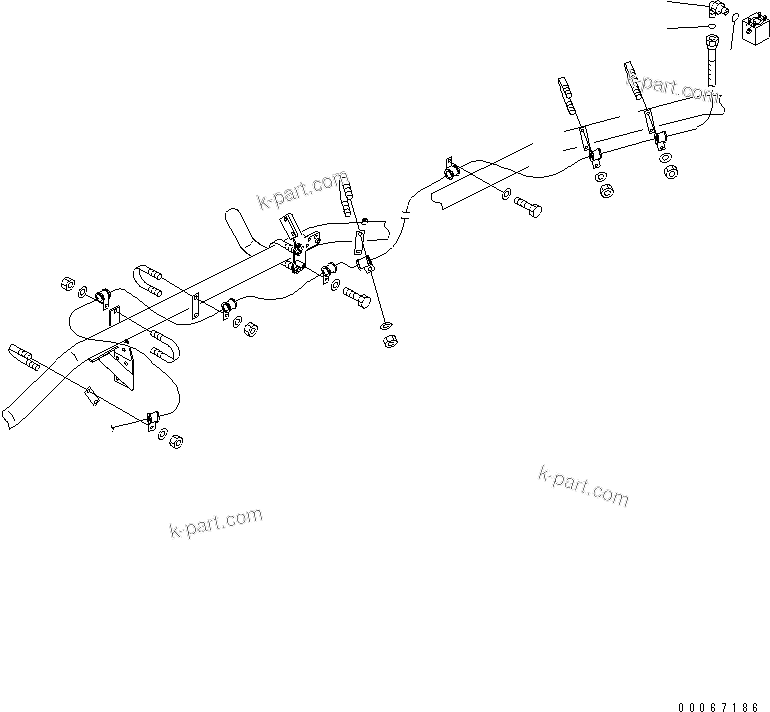 k-part.com
k-part.com
k-part.com
k-part.com
00067186