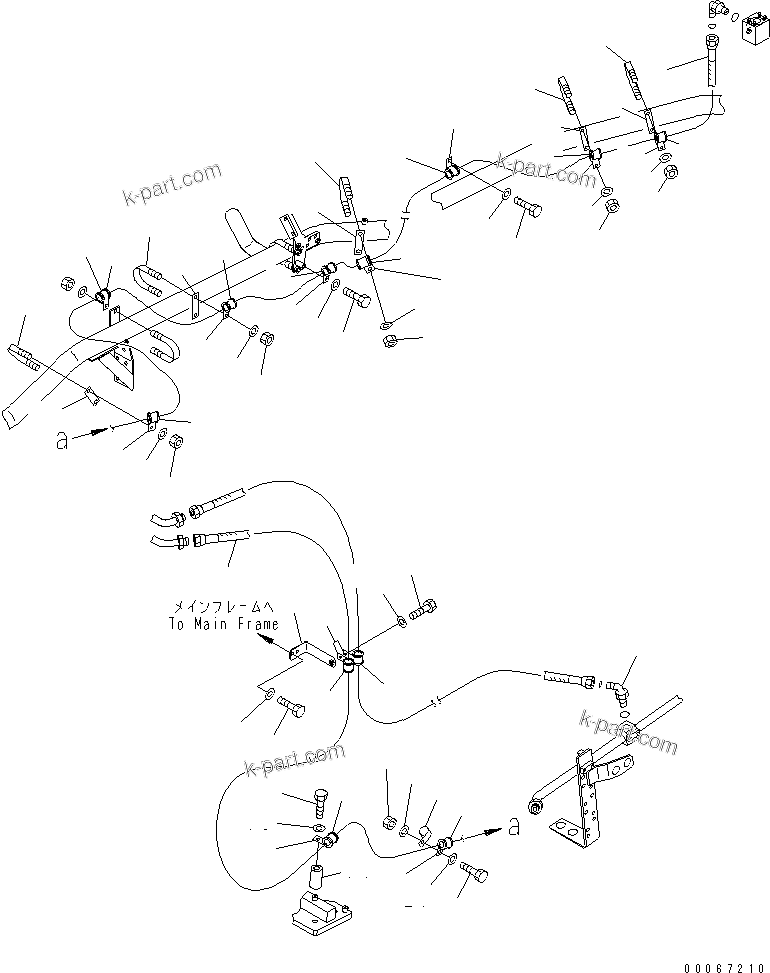 k-part.com

k-part.com

a

メインフレームへ
To Main Frame

k-part.com

k-part.com

a

00067210