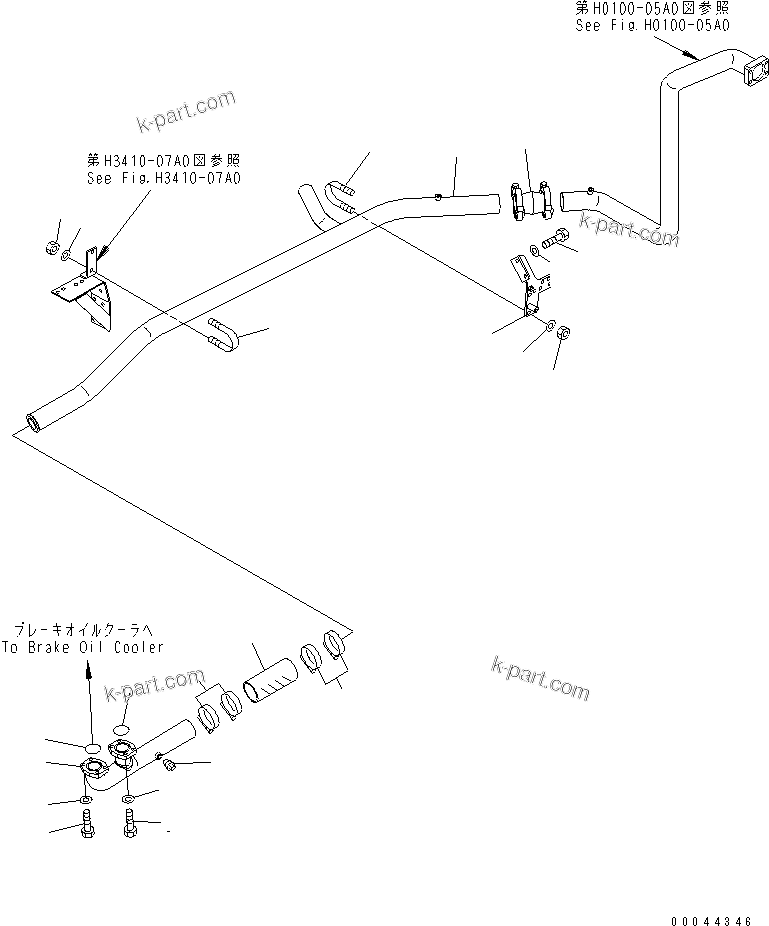 第H0100-05A0図参照
See Fig.H0100-05A0

k-part.com

第H3410-07A0図参照
See Fig.H3410-07A0

k-part.com

ブレーキオイルクーラへ
To Brake Oil Cooler

k-part.com

k-part.com

00044346