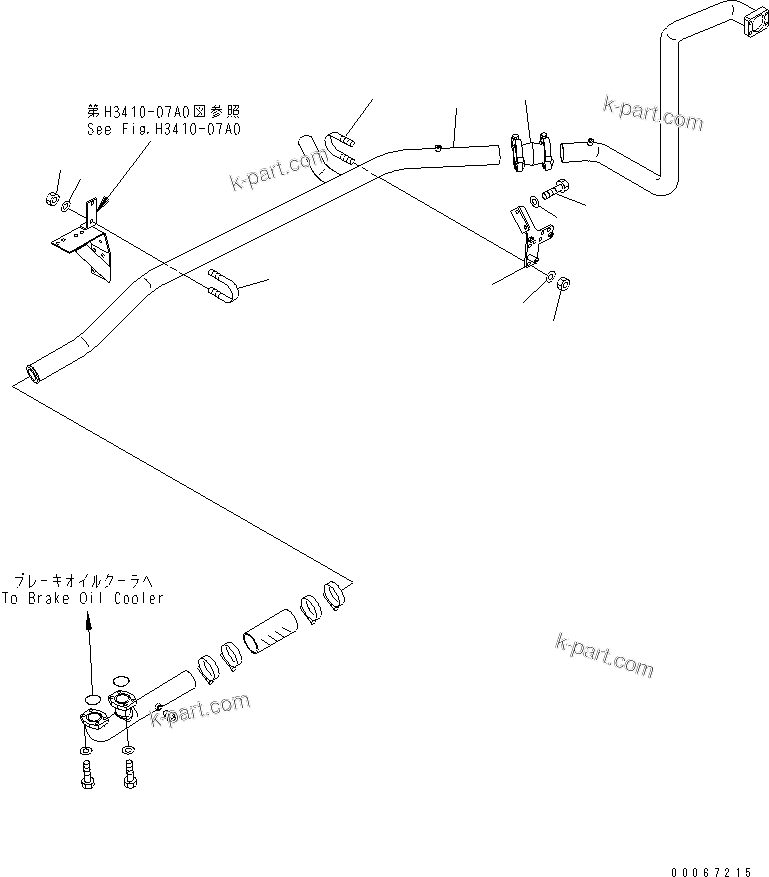 第H3410-07A0図参照
See Fig.H3410-07A0

k-part.com

k-part.com

ブレーキオイルクーラへ
To Brake Oil Cooler

k-part.com

k-part.com

00067215