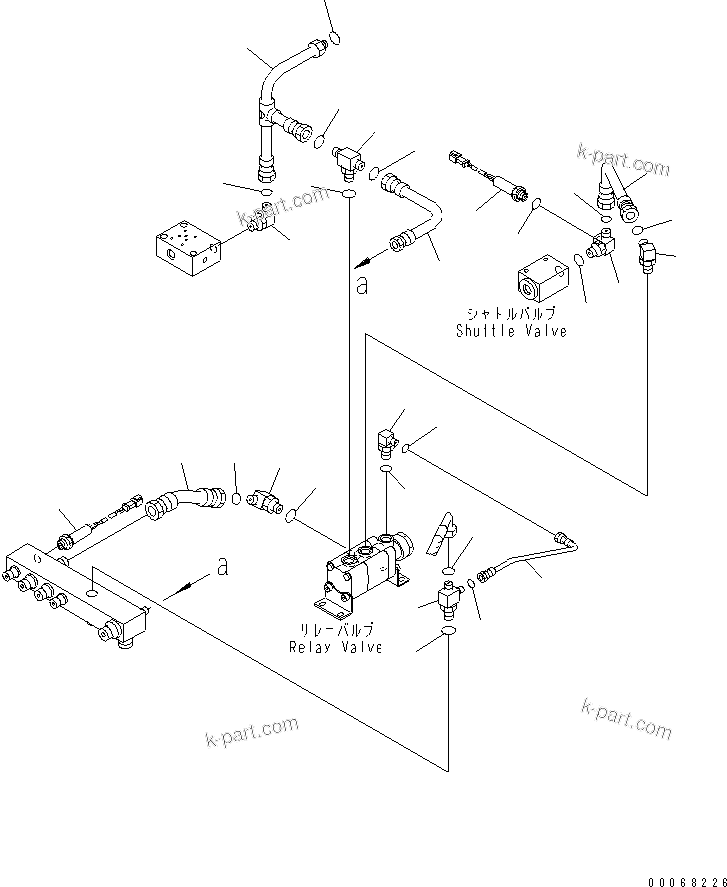 k-part.com

k-part.com

a

シャトルバルブ
Shuttle Valve

a

リレーバルブ
Relay Valve

k-part.com

k-part.com

00068226