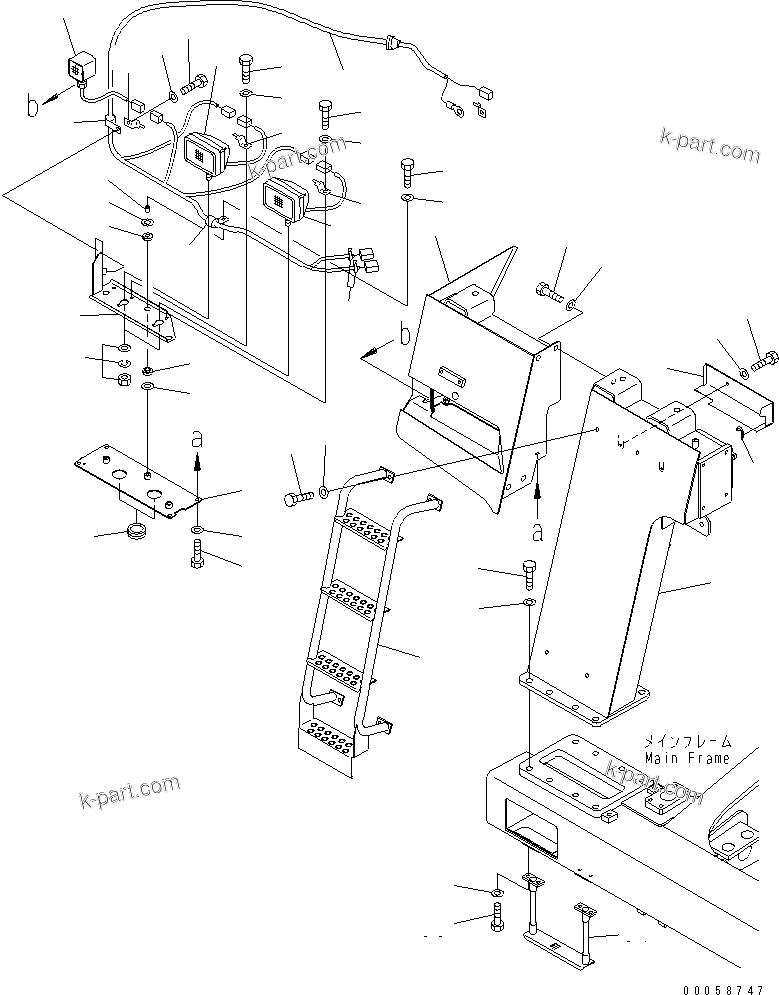 b
k-part.com
k-part.com
b
a
a
メインフレーム
Main Frame
k-part.com
k-part.com
00058747