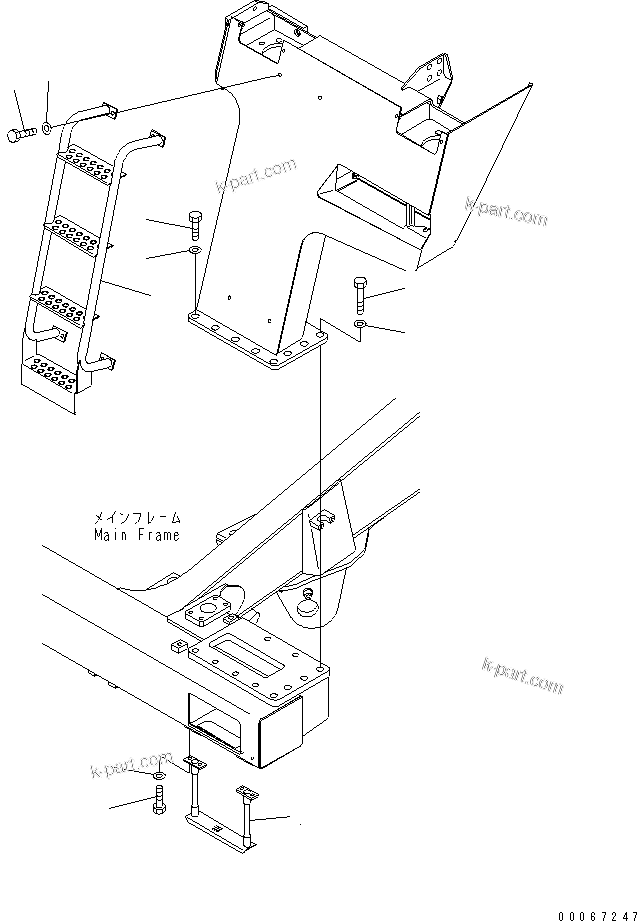 k-part.com

k-part.com

メインフレーム
Main Frame

k-part.com

k-part.com

00067247