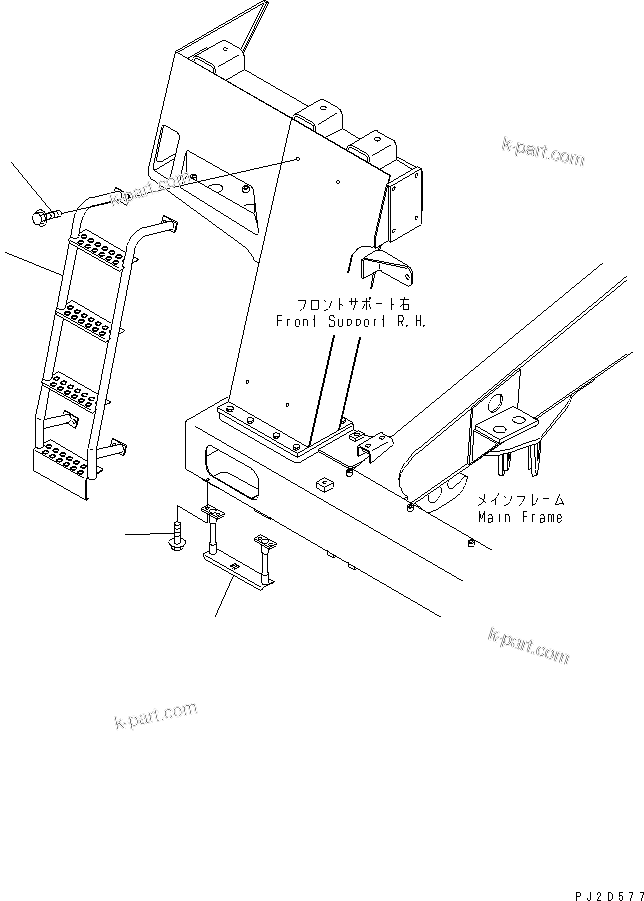 k-part.com

k-part.com

フロントサポート右
Front Support R.H.

メインフレーム
Main Frame

k-part.com

k-part.com

PJ2D577