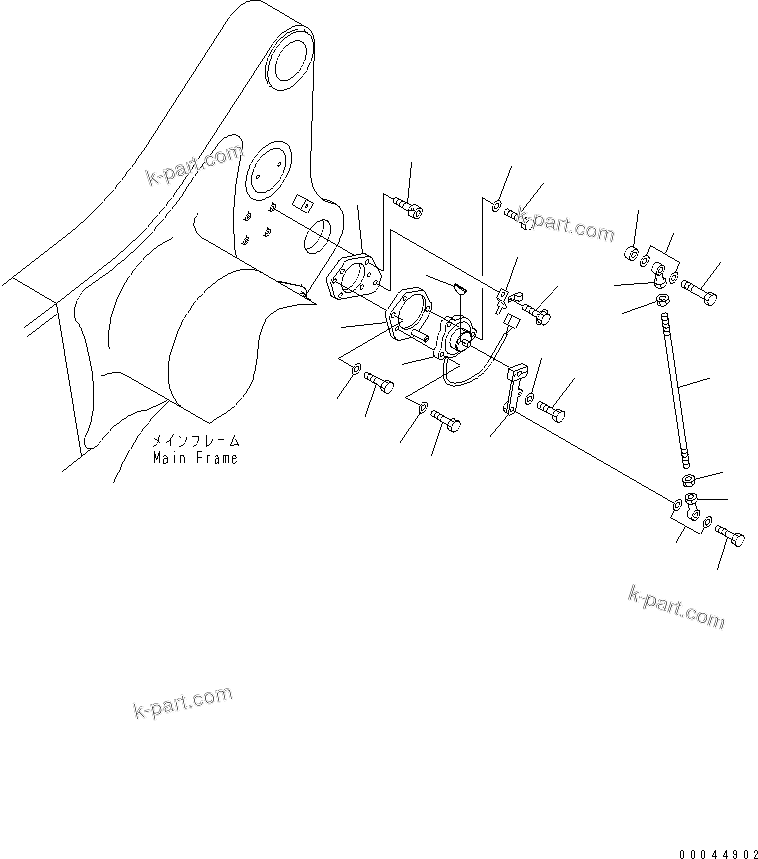 k-part.com

k-part.com

メインフレーム
Main Frame

k-part.com

k-part.com

00044902