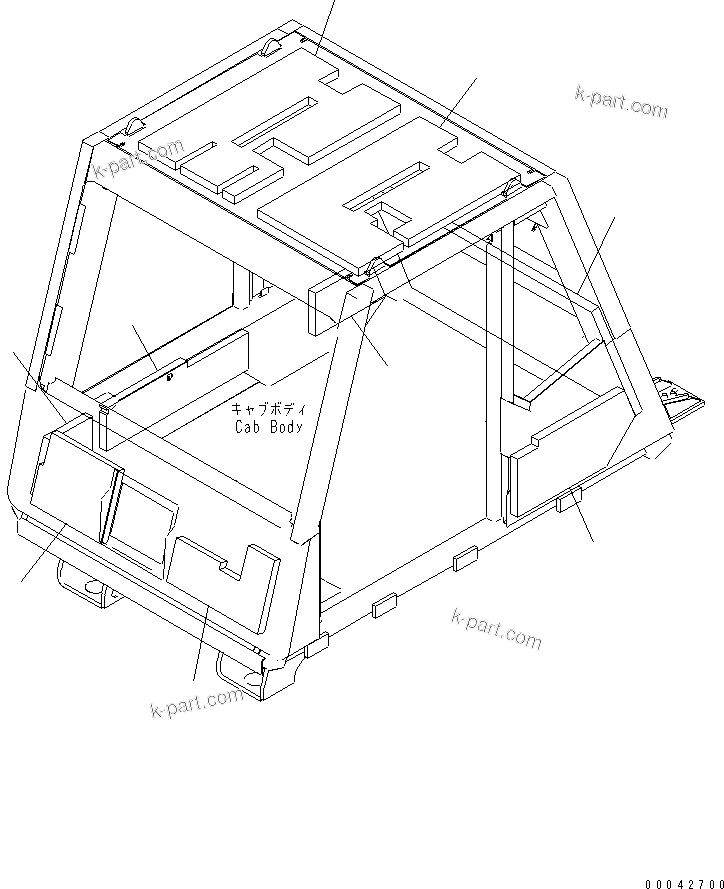 k-part.com

k-part.com

キャブボディ
Cab Body

k-part.com

k-part.com

00042700