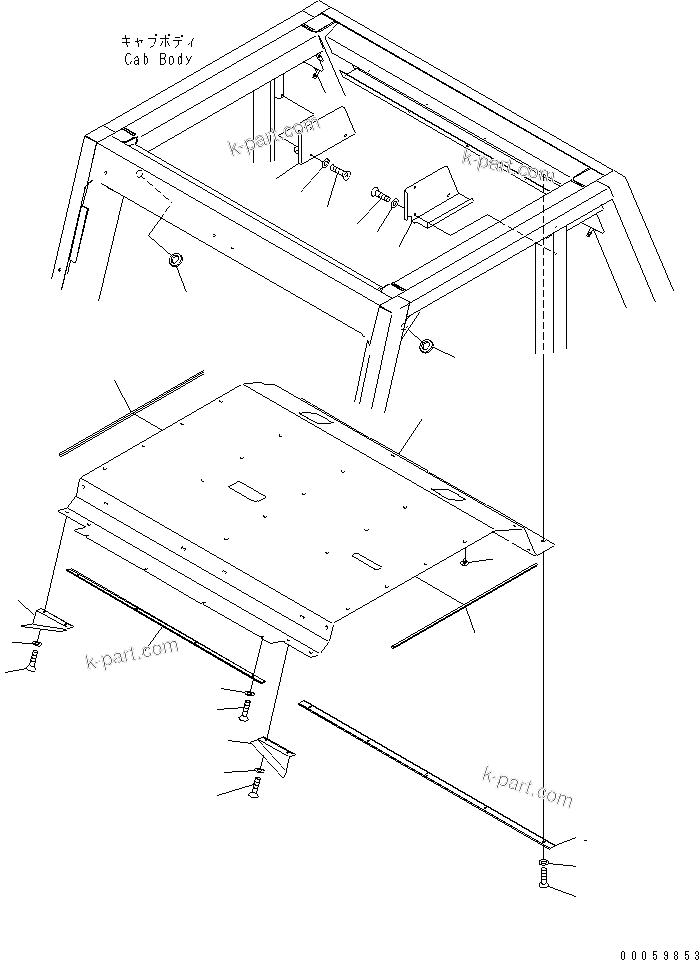 キャブボディ
Cab Body

k-part.com

k-part.com

k-part.com

k-part.com

00059853