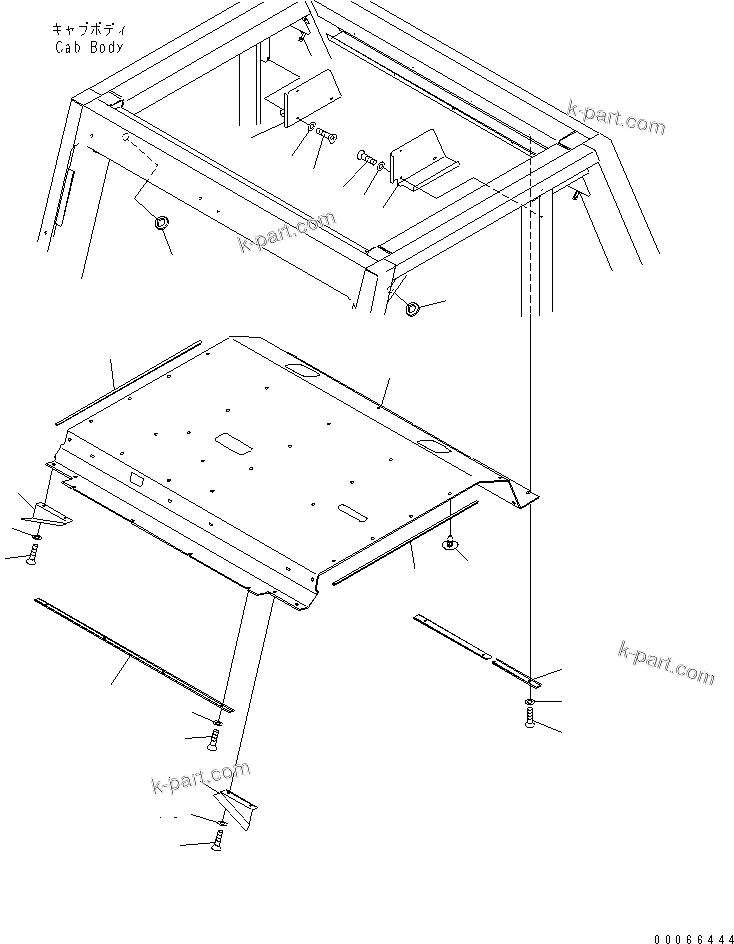 キャブボディ
Cab Body

k-part.com

k-part.com

k-part.com

k-part.com

00066444