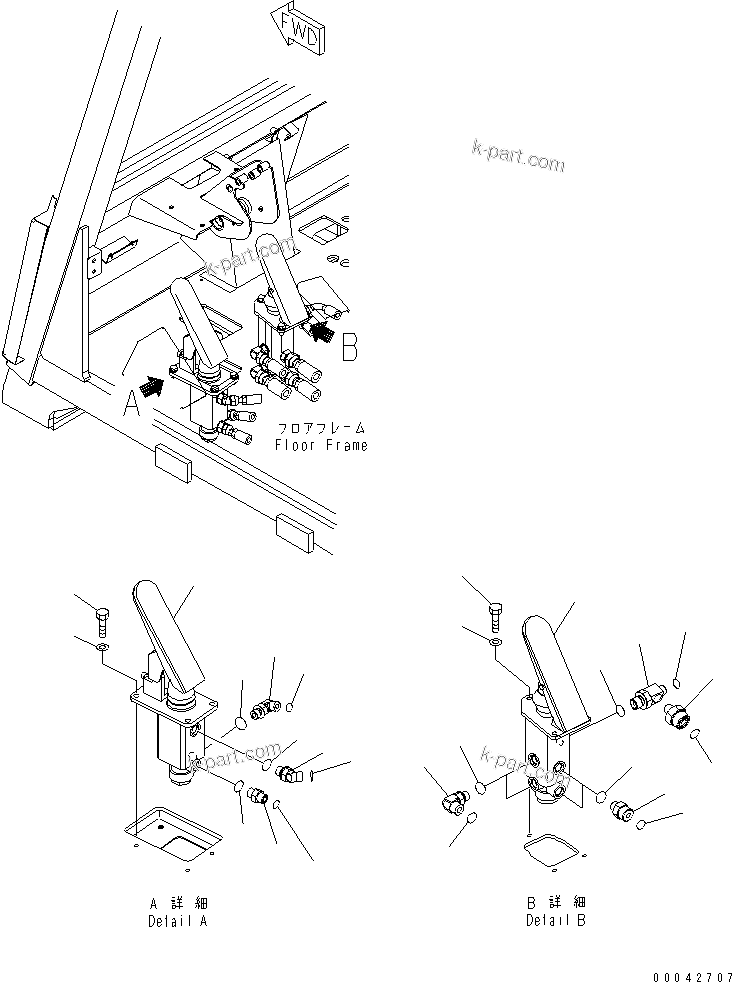 FWD

k-part.com

k-part.com

B

A

フロアフレーム
Floor Frame

k-part.com

k-part.com

A 詳細
Detail A

B 詳細
Detail B

00042707