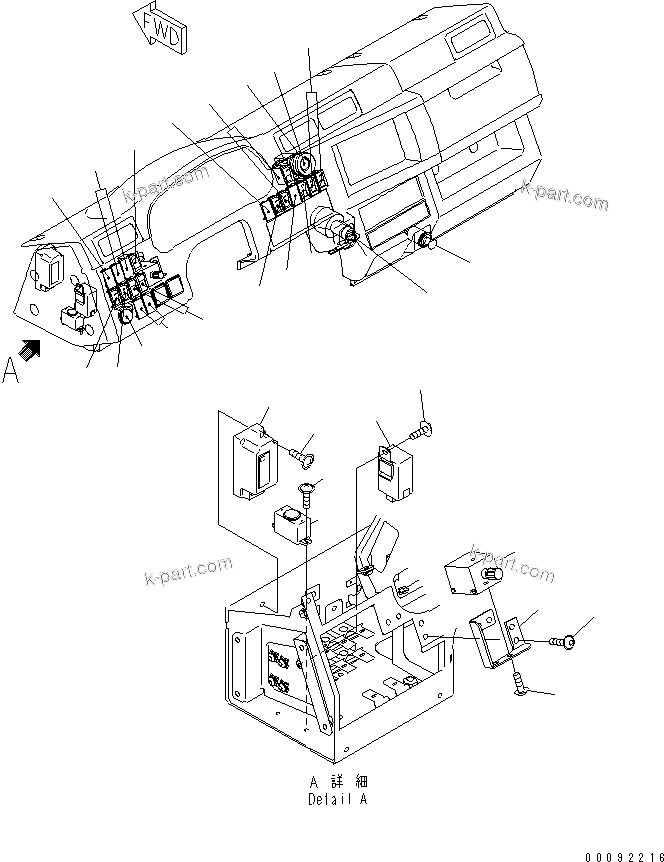 FWD

k-part.com

k-part.com

A

k-part.com

k-part.com

A 詳 細
Detail A

00092216