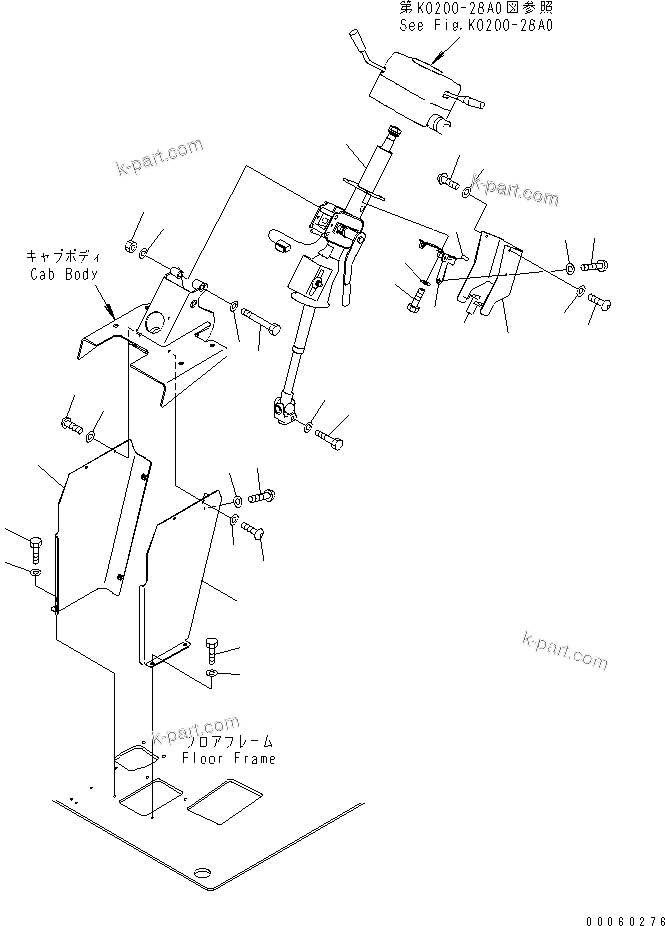 第K0200-28A0図参照
See Fig.K0200-28A0

k-part.com

k-part.com

キャブボディ
Cab Body

k-part.com

k-part.com

フロアフレーム
Floor Frame

00060276