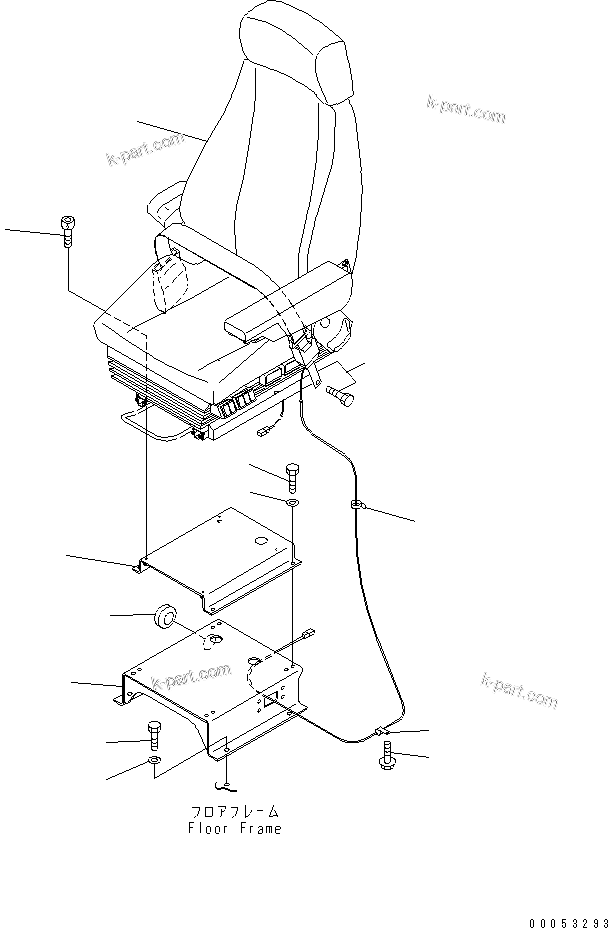 k-part.com

k-part.com

k-part.com

k-part.com

フロアフレーム
Floor Frame

00053293