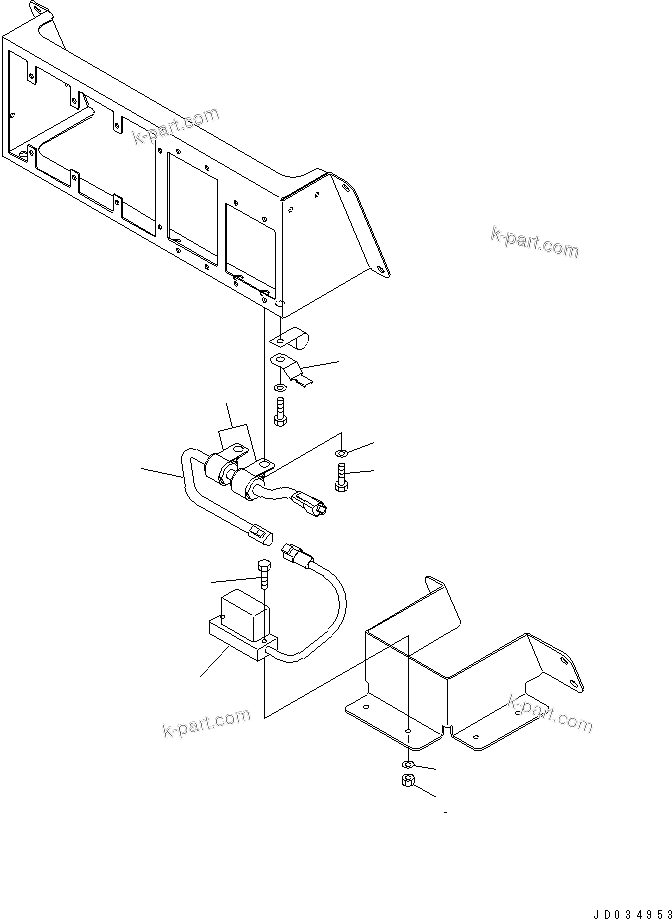 k-part.com

k-part.com

k-part.com

k-part.com

JD034953