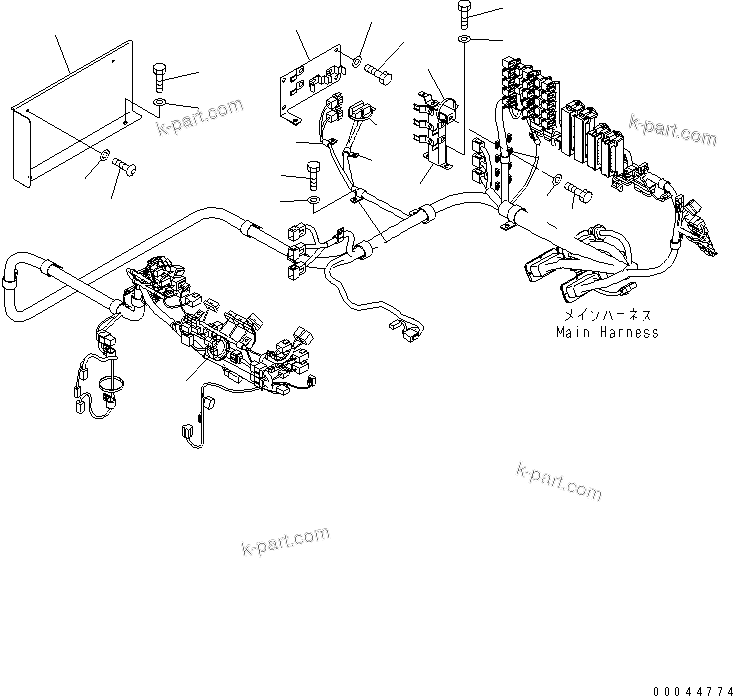 k-part.com

k-part.com

メインハーネス
Main Harness

k-part.com

k-part.com

00044774