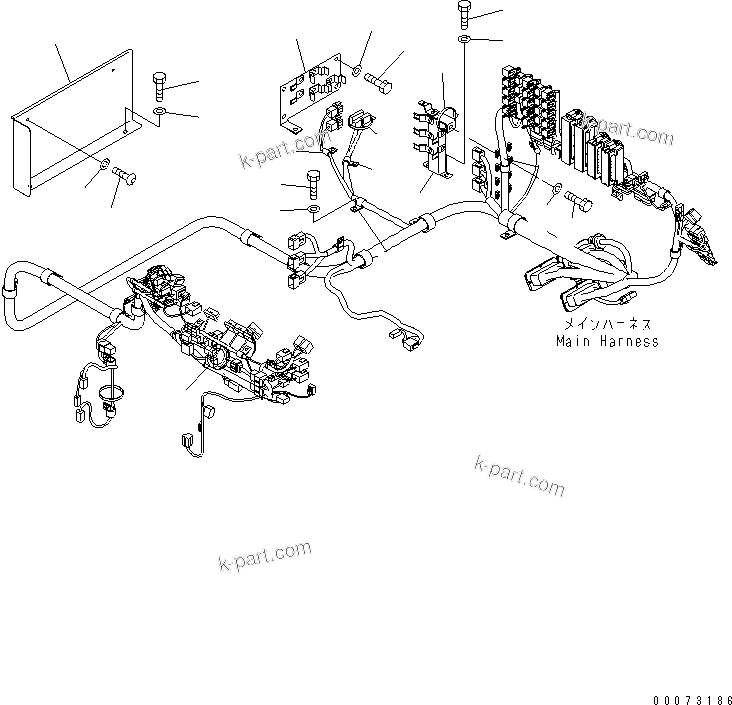 k-part.com

k-part.com

メインハーネス
Main Harness

k-part.com

k-part.com

00073186