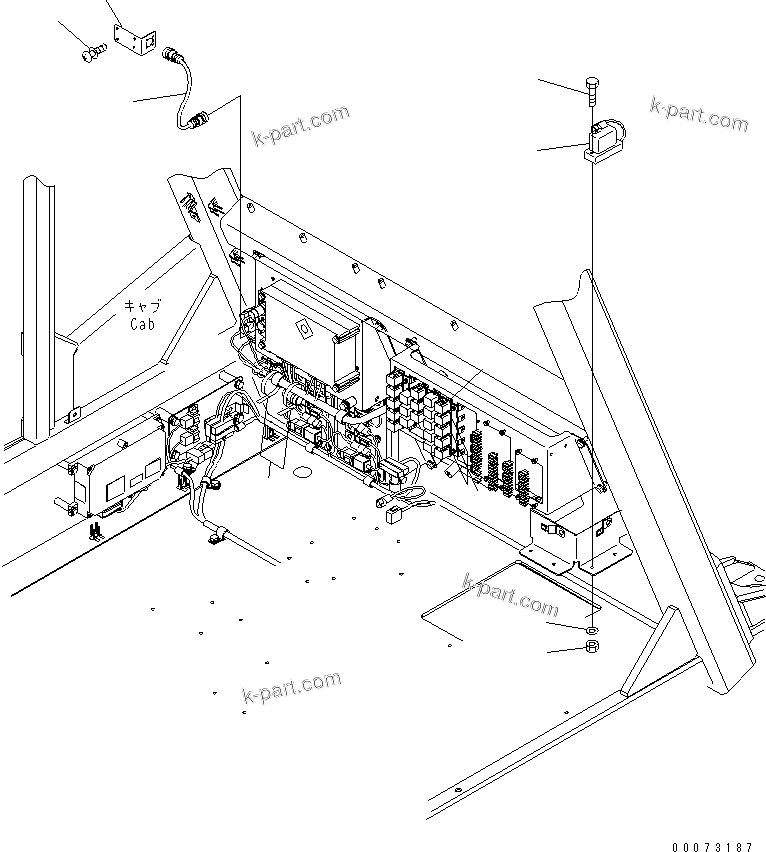 k-part.com

k-part.com

キャブ
Cab

k-part.com

k-part.com

00073187