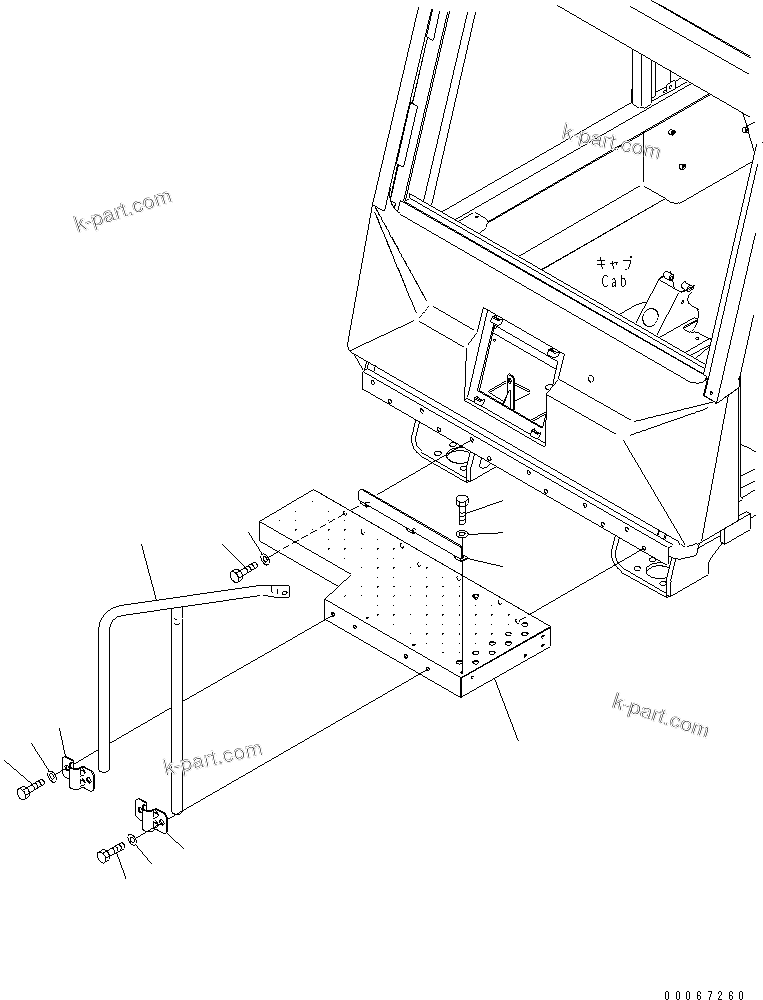 k-part.com

k-part.com

キャブ
Cab

k-part.com

k-part.com

00067260