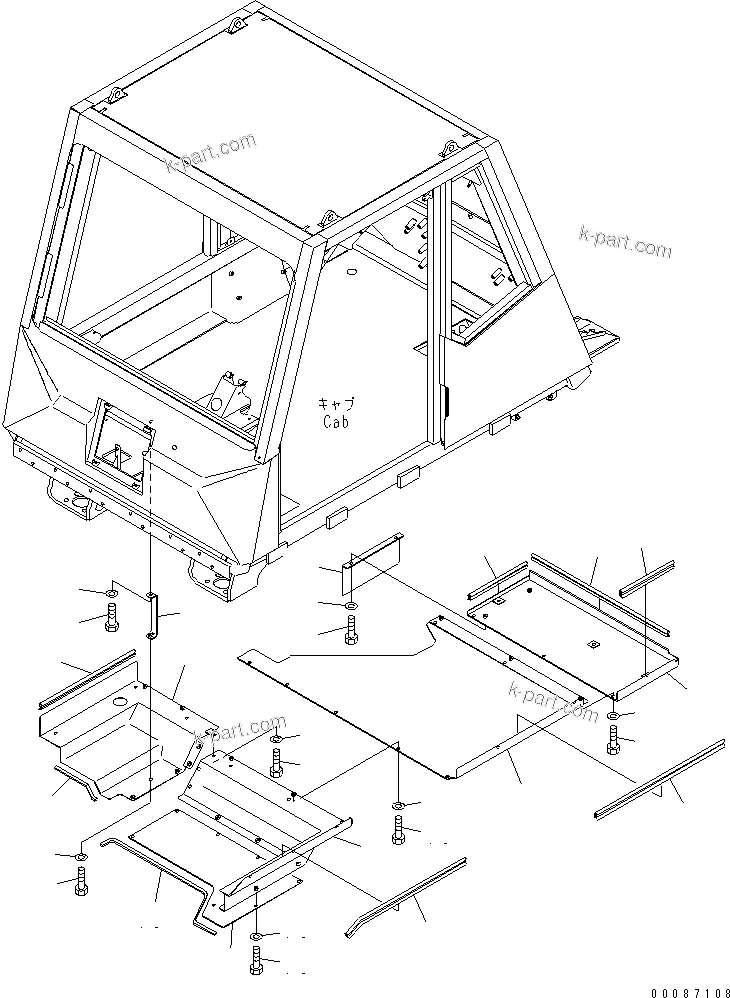 k-part.com

k-part.com

キャブ
Cab

k-part.com

k-part.com

00087108