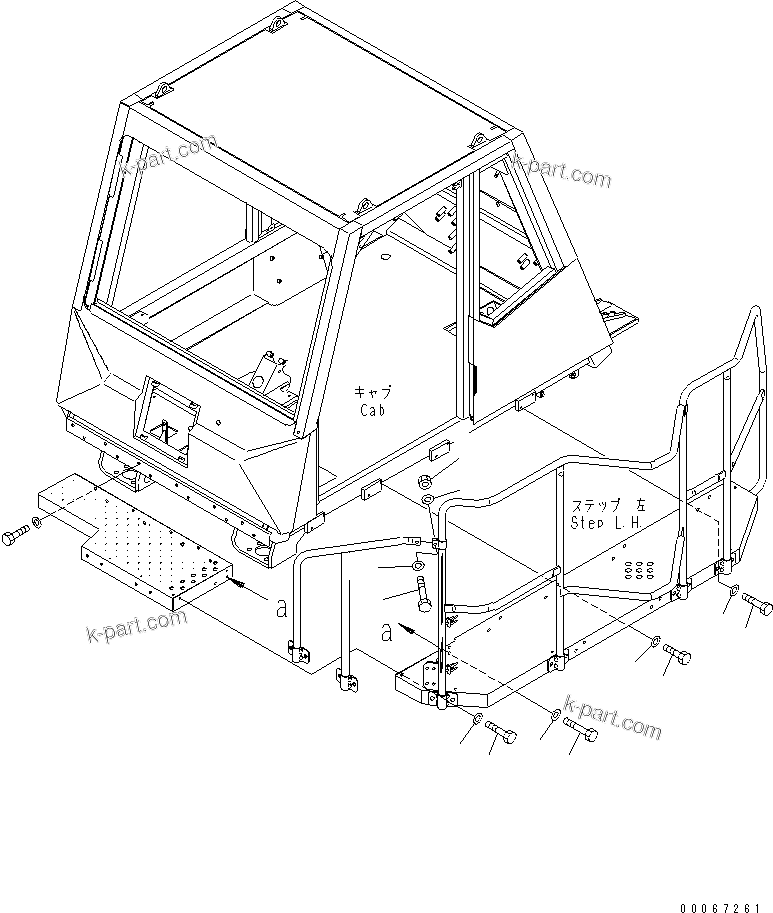 k-part.com
k-part.com
キャブ
Cab
ステップ 左
Step L.H.
a
a
k-part.com
k-part.com
00067261