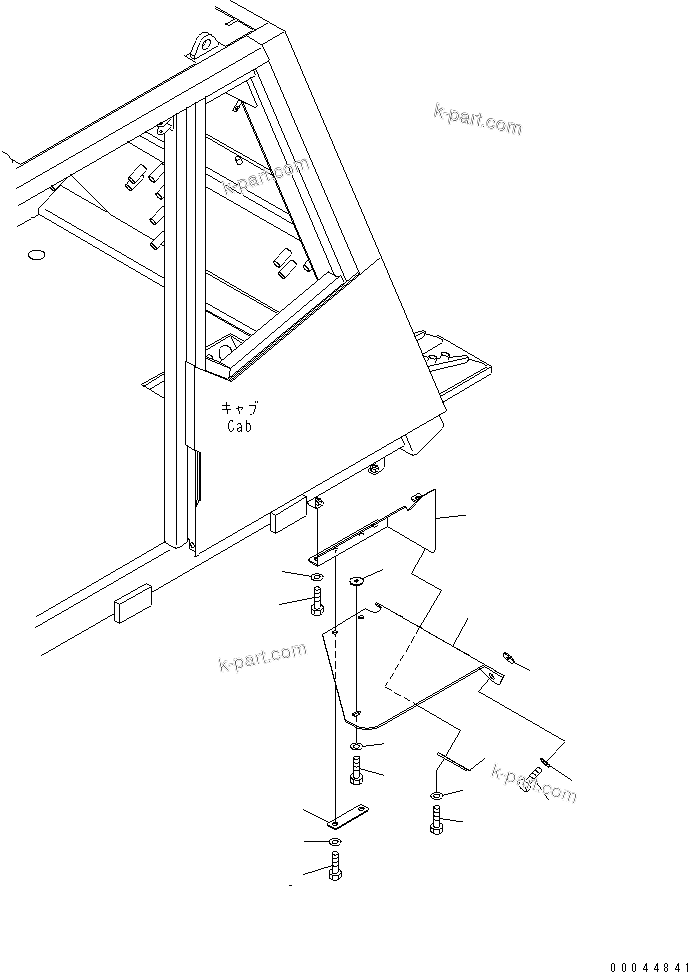 k-part.com

k-part.com

キャブ
Cab

k-part.com

k-part.com

00044841