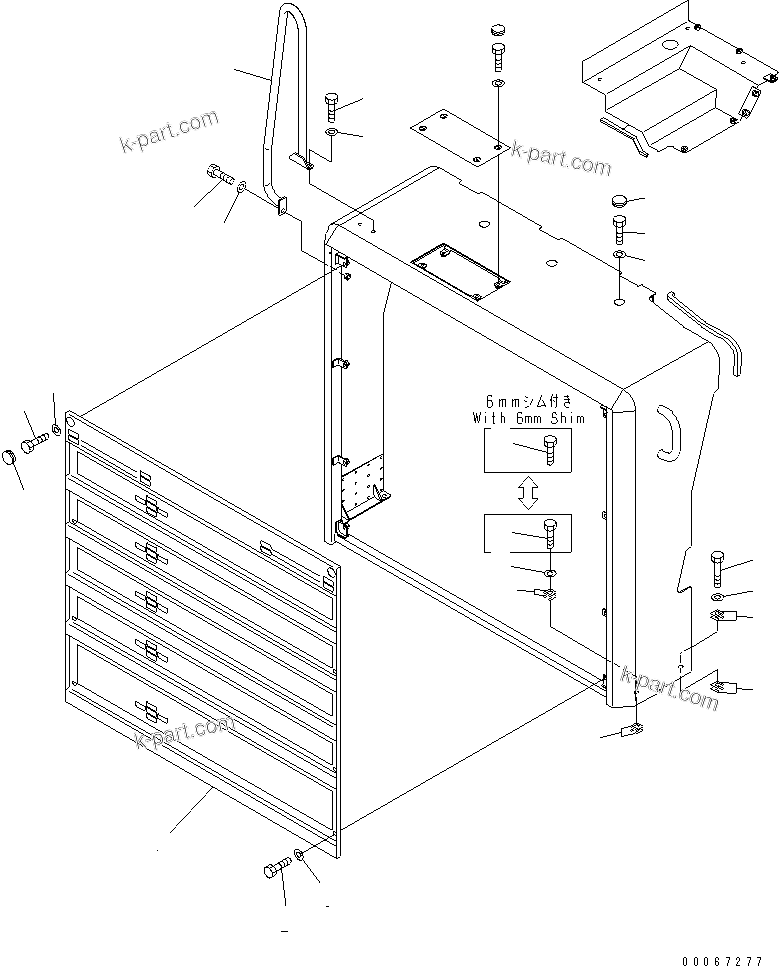 k-part.com

k-part.com

6mmシム付き
With 6mm Shim

k-part.com

k-part.com

00067277