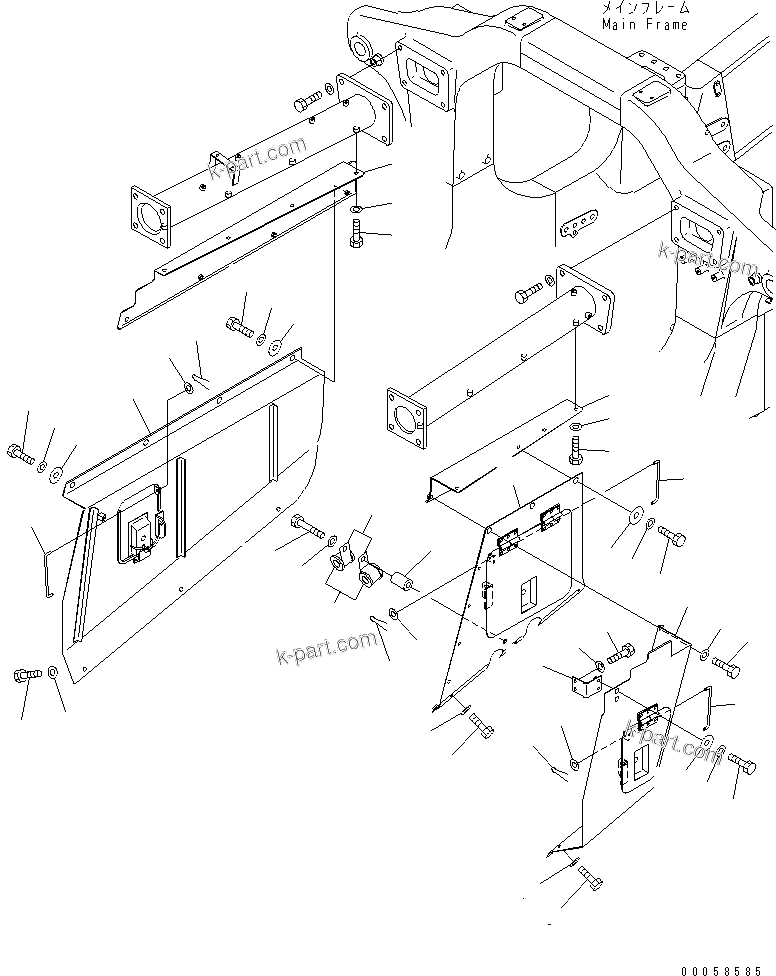 メインフレーム
Main Frame

k-part.com
k-part.com
k-part.com
k-part.com

00058585