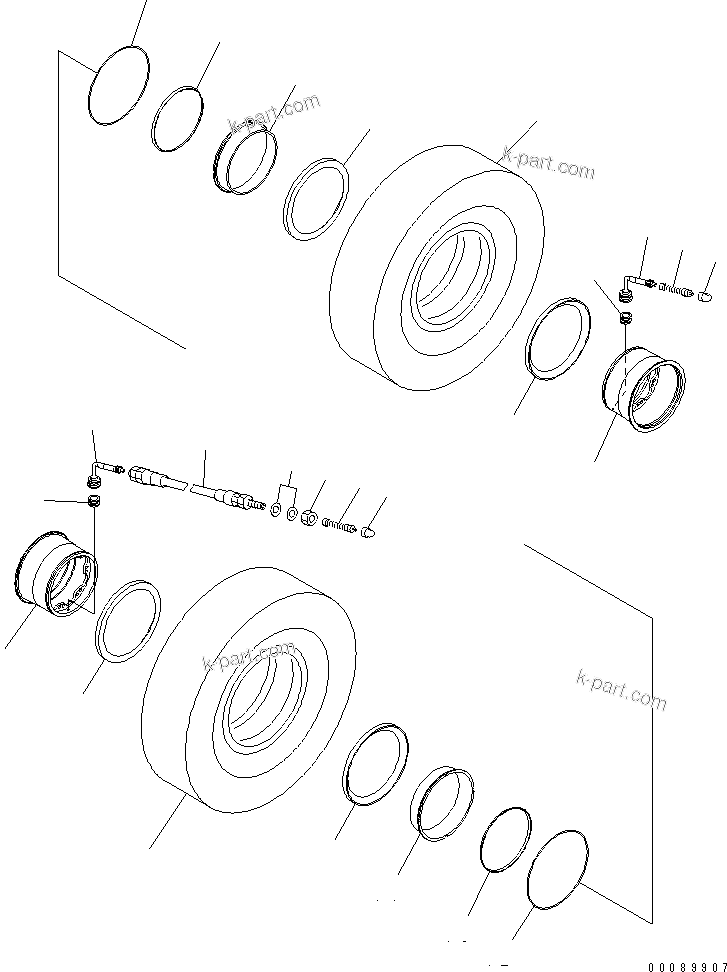 k-part.com
k-part.com
k-part.com
k-part.com
00089907