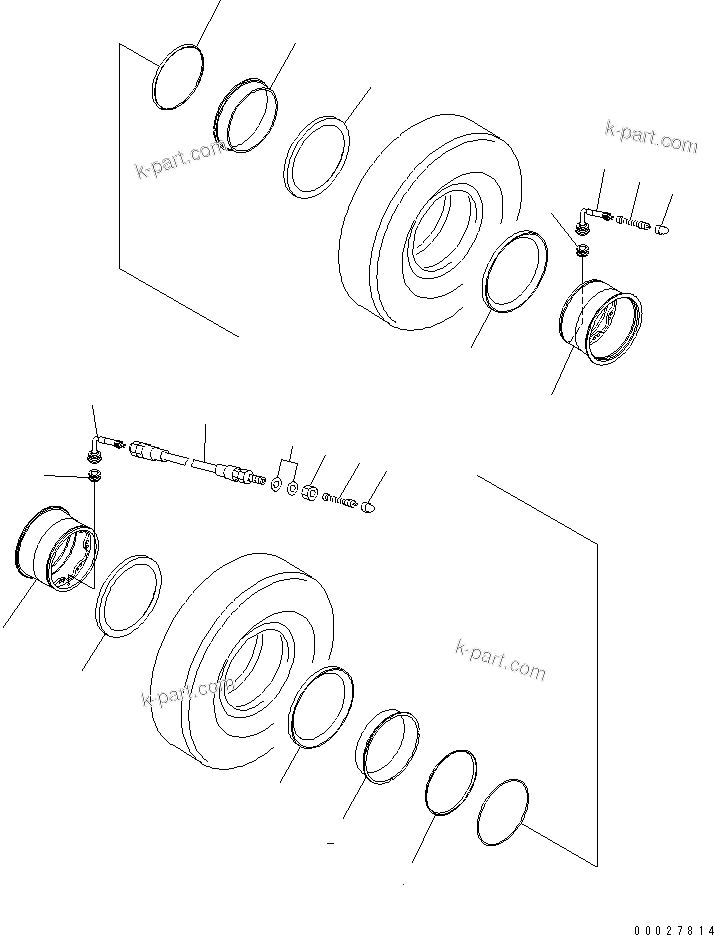 k-part.com

k-part.com

k-part.com

k-part.com

00027814