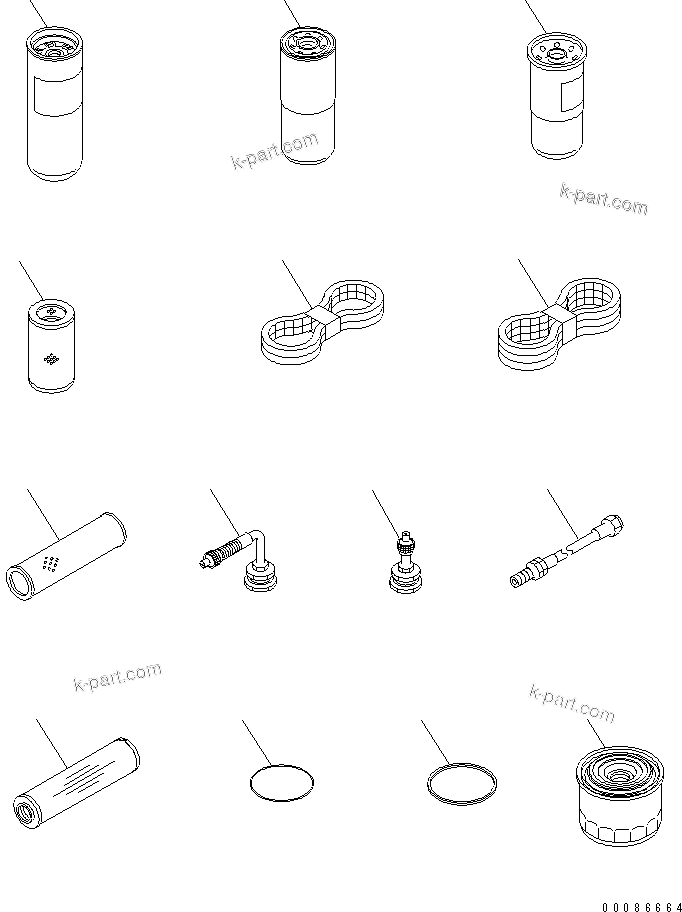 k-part.com

k-part.com

k-part.com

k-part.com

00086664