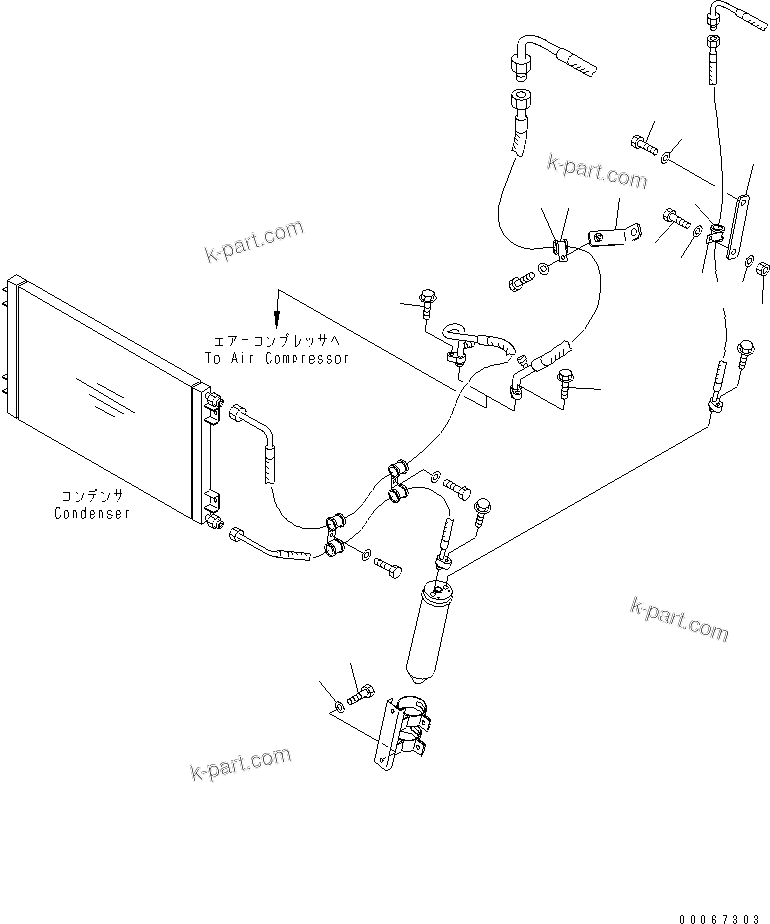 k-part.com

k-part.com

エアーコンプレッサへ
To Air Compressor

コンデンサ
Condenser

k-part.com

k-part.com

00067303