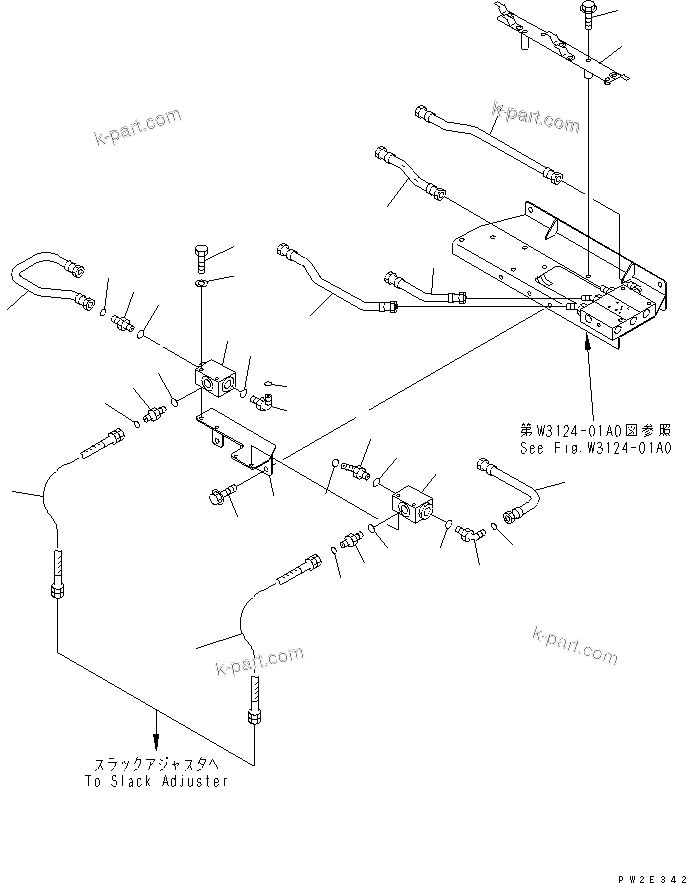 k-part.com

k-part.com

第W3124-01A0図参照
See Fig.W3124-01A0

k-part.com

k-part.com

スラックアジャスタへ
To Slack Adjuster

PW2E342