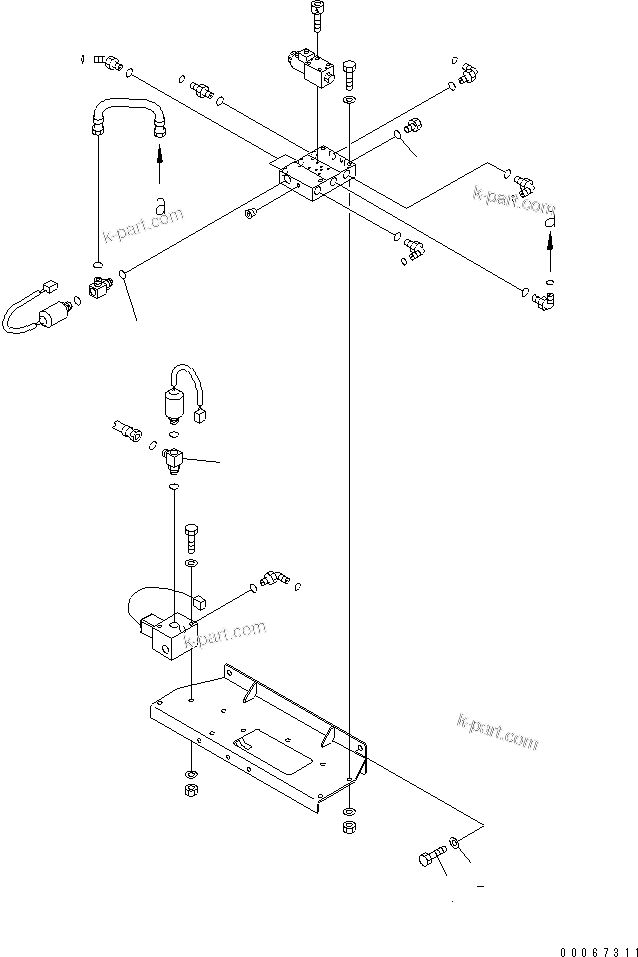 a

k-part.com

k-part.com

a

k-part.com

k-part.com

00067311