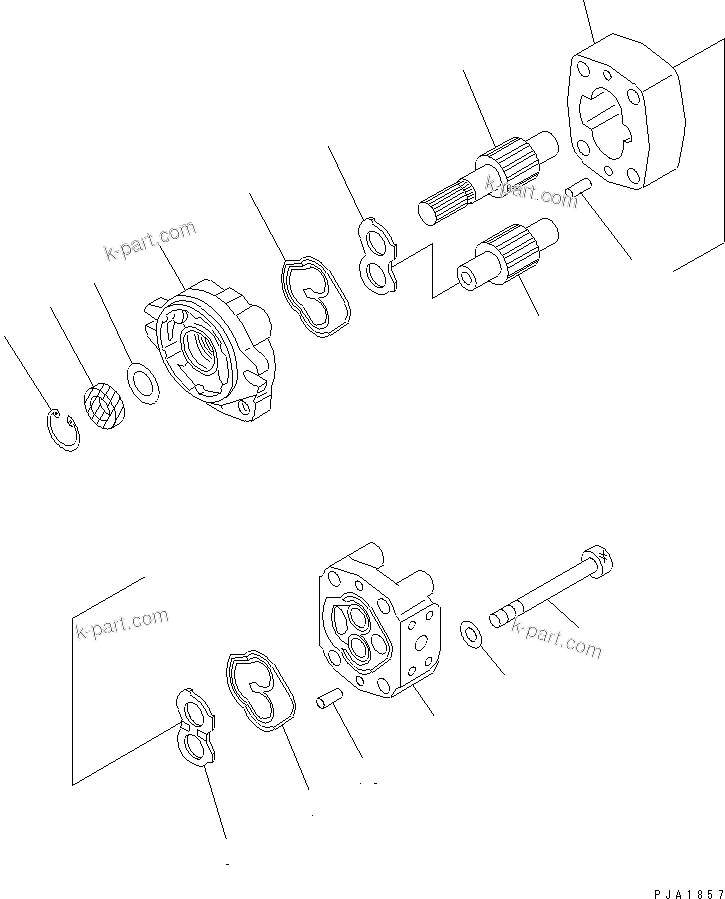 k-part.com
k-part.com
k-part.com
k-part.com
PJA1857