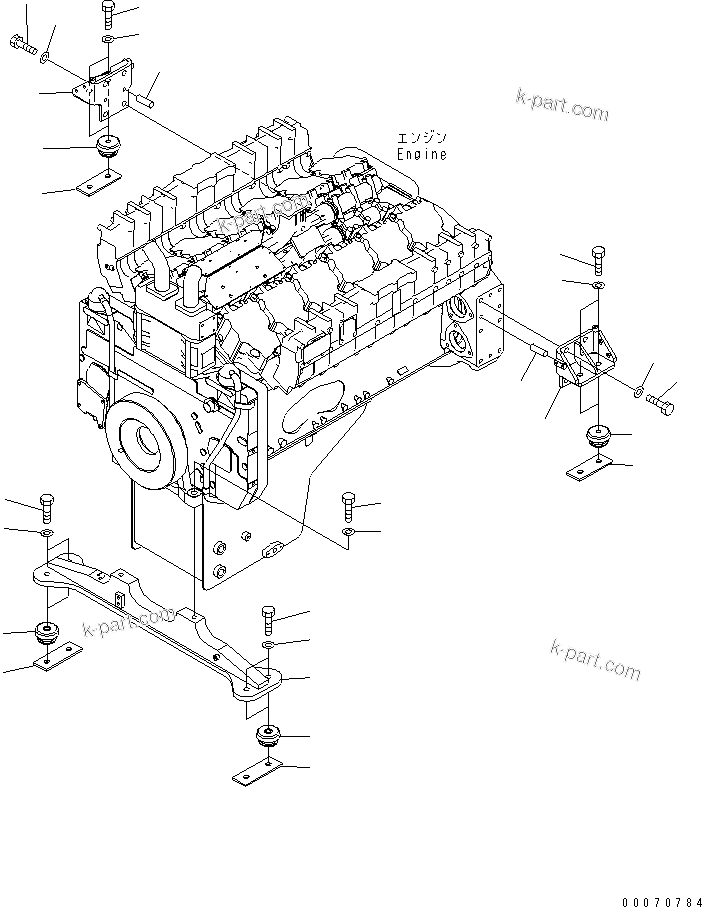 k-part.com

エンジン
Engine

k-part.com

k-part.com

k-part.com

00070784