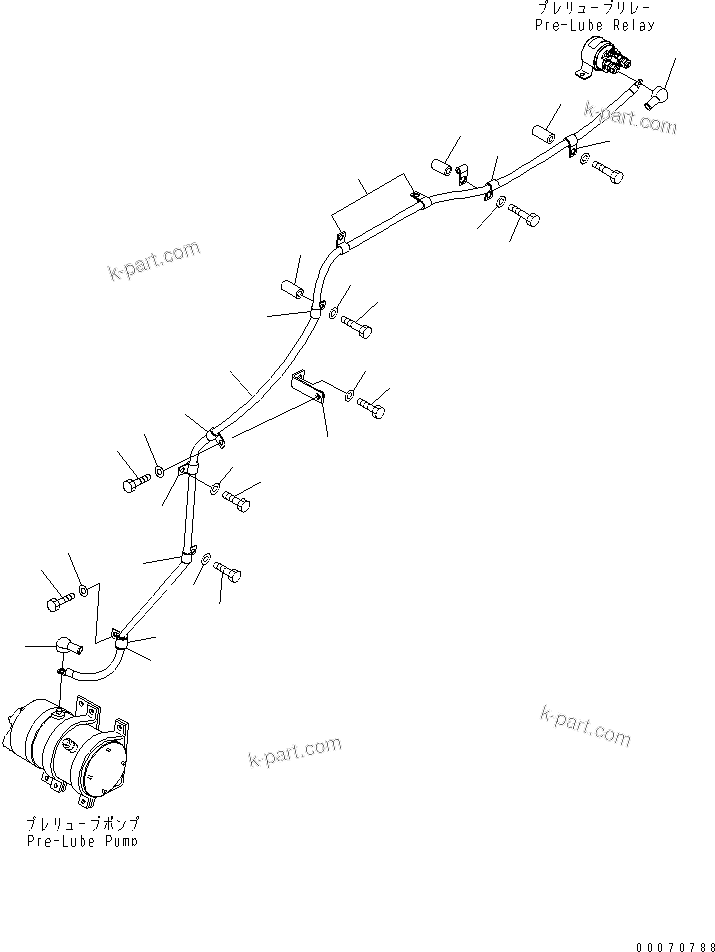 プレリューブリレー
Pre-Lube Relay

k-part.com

k-part.com

k-part.com

k-part.com

プレリューブポンプ
Pre-Lube Pump

00070788