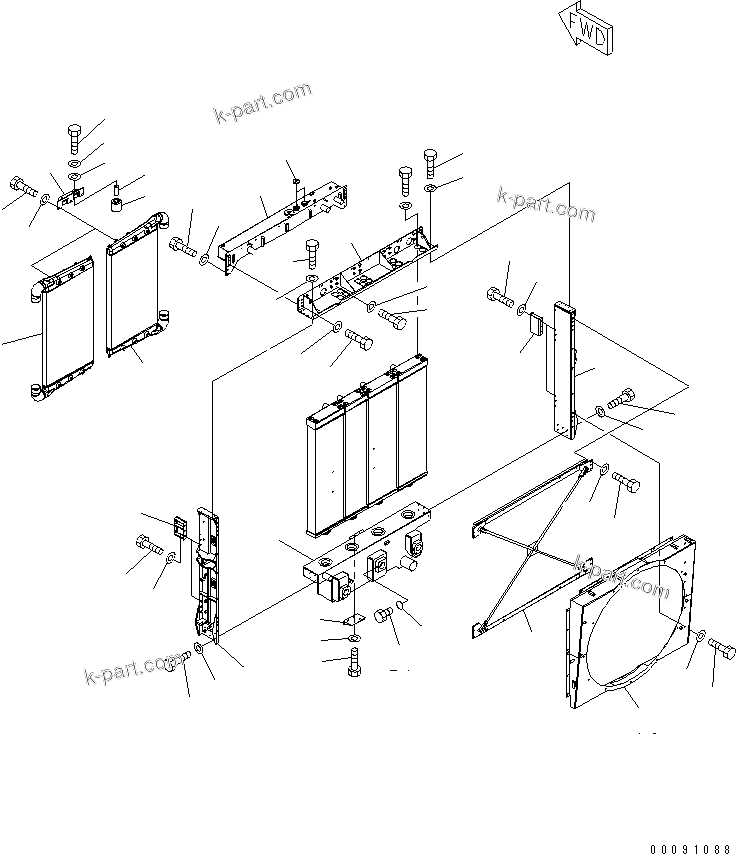 FWD

k-part.com

k-part.com

k-part.com

k-part.com

00091088