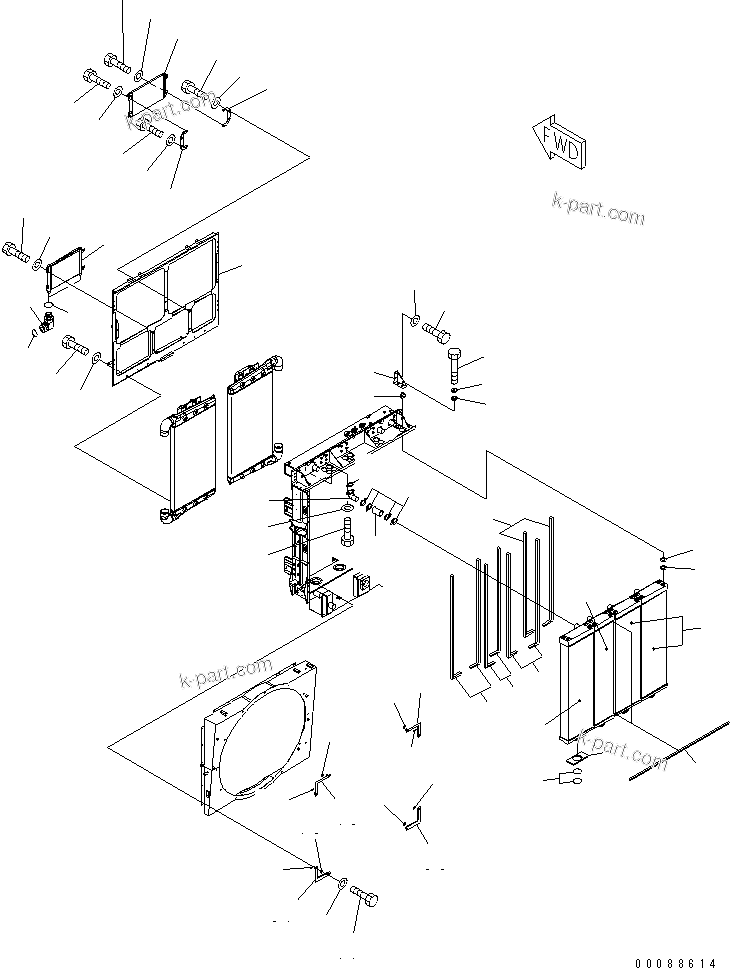 k-part.com

FWD

k-part.com

k-part.com

k-part.com

00088614