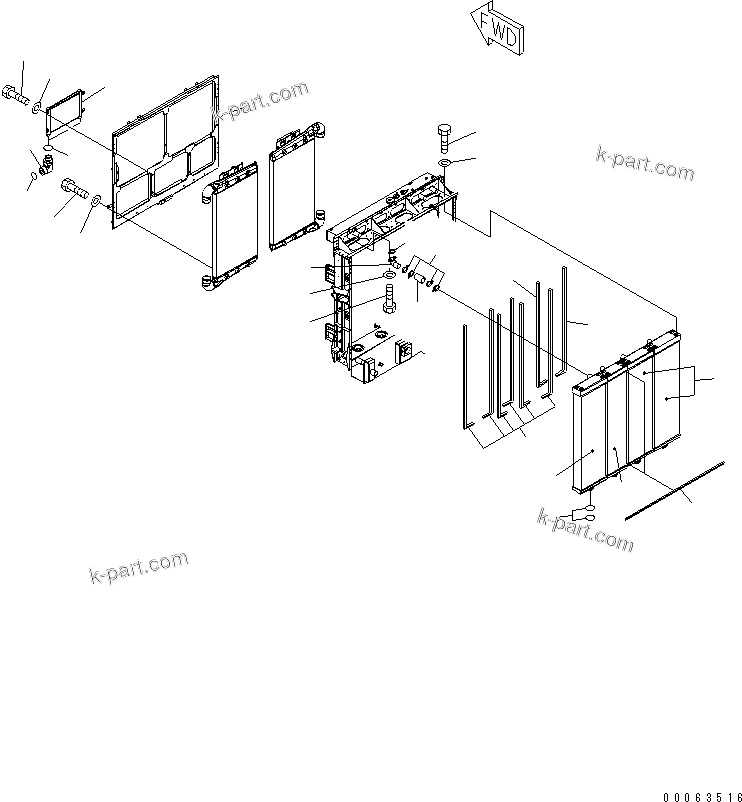 FWD

k-part.com

k-part.com

k-part.com

k-part.com

00063516