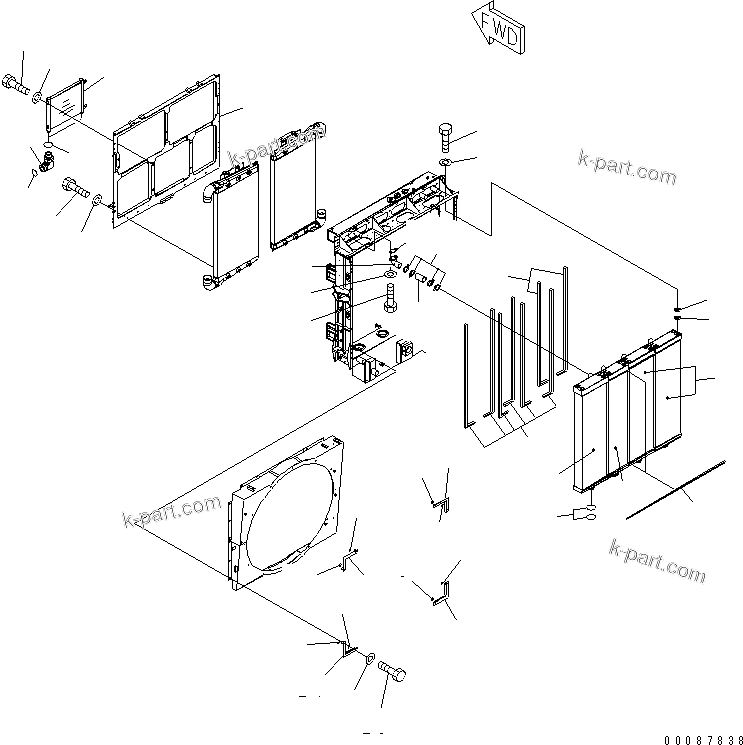 FWD

k-part.com

k-part.com

k-part.com

k-part.com

00087838