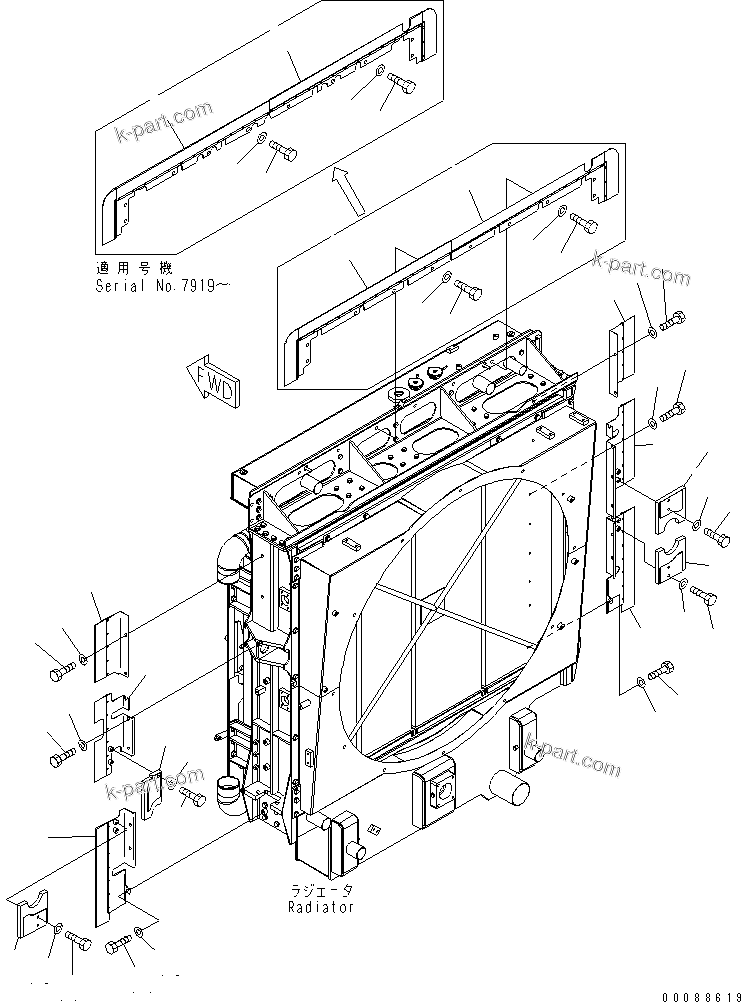 k-part.com
適用号機
Serial No.7919~
k-part.com
FWD
k-part.com
k-part.com
ラジエータ
Radiator
00088619