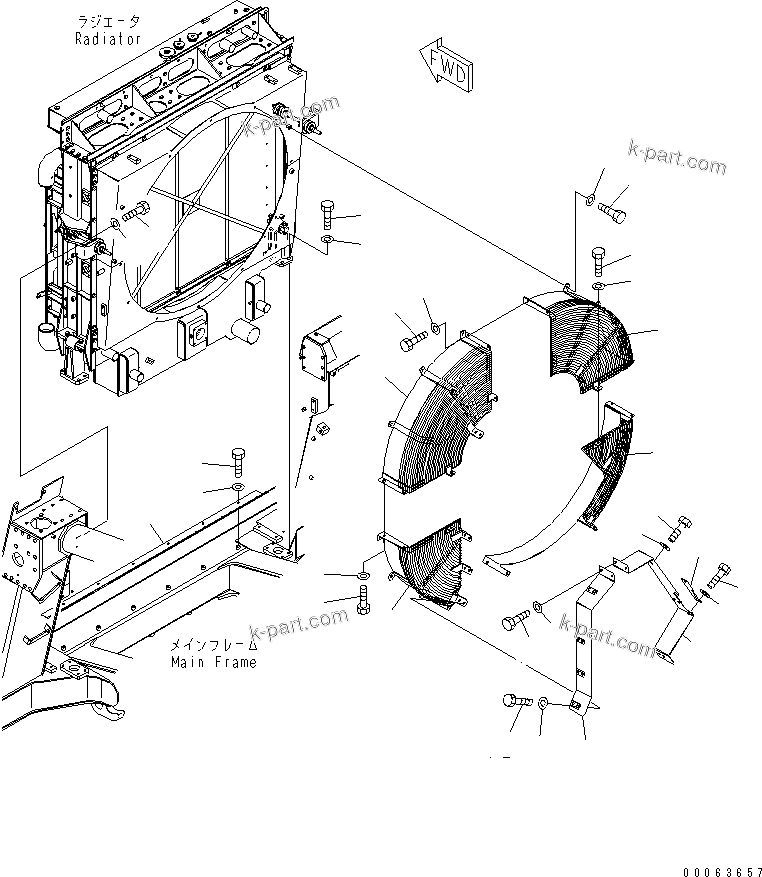 ラジエータ
Radiator

FWD

k-part.com

k-part.com

k-part.com

k-part.com

メインフレーム
Main Frame

00063657