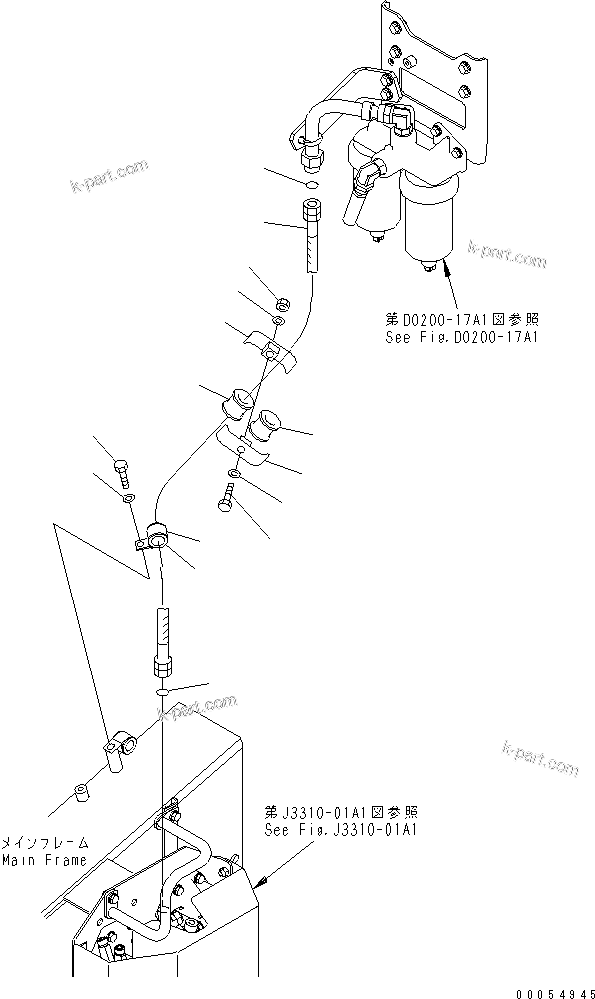 k-part.com

k-part.com

第D0200-17A1図参照
See Fig.D0200-17A1

k-part.com

k-part.com

第J3310-01A1図参照
See Fig.J3310-01A1

メインフレーム
Main Frame

00054945