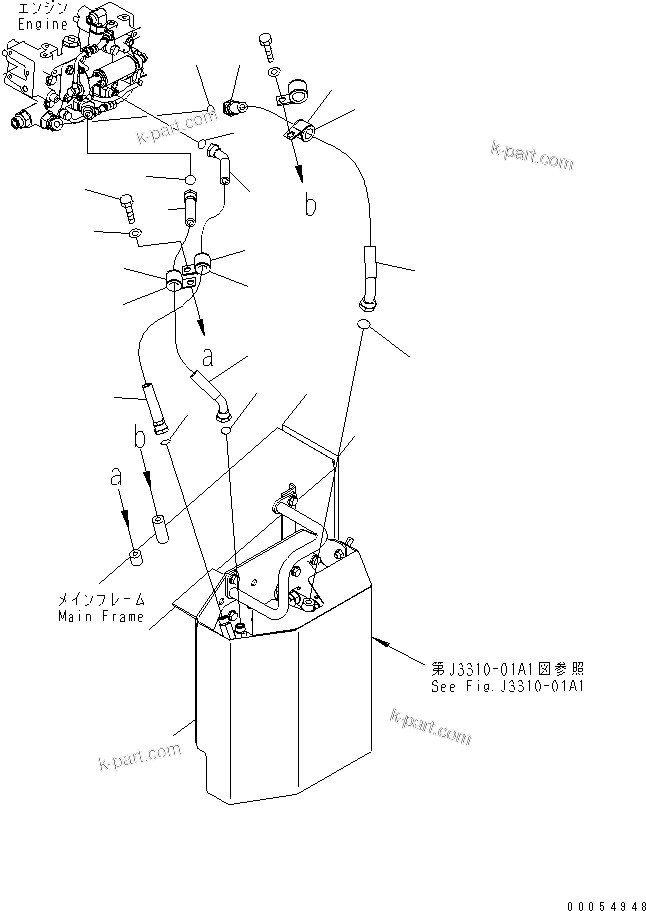 エンジン
Engine

k-part.com

k-part.com

b

a

b

a

メインフレーム
Main Frame

第J3310-01A1図参照
See Fig.J3310-01A1

k-part.com

k-part.com

00054948