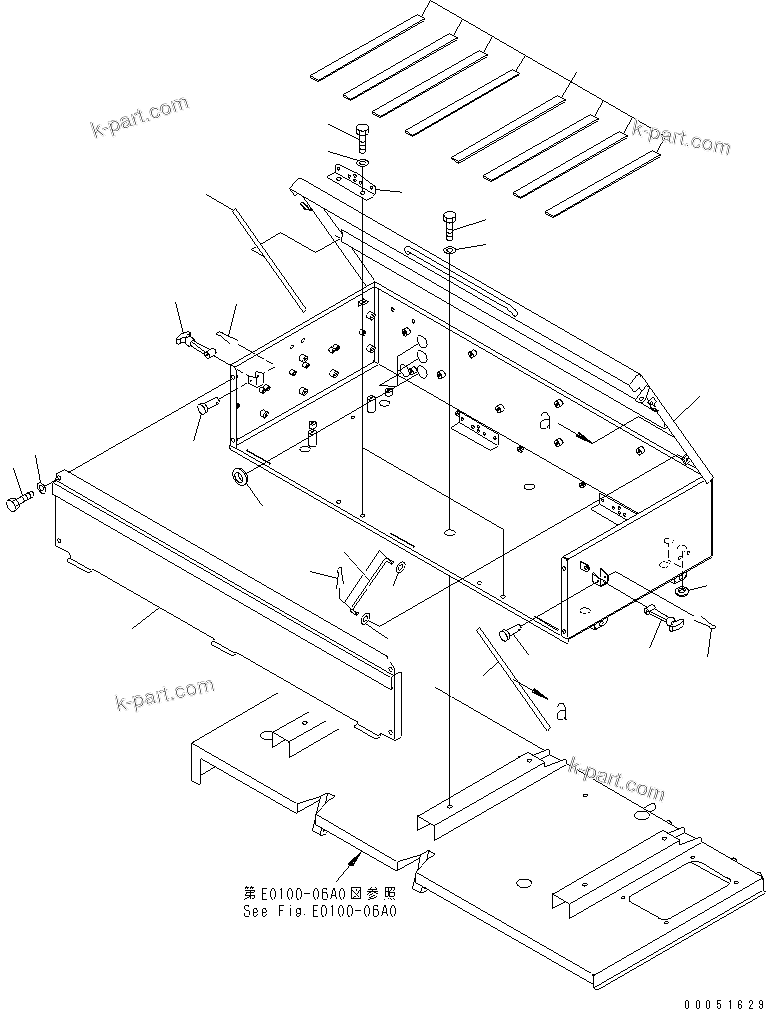 k-part.com

k-part.com

a

a

k-part.com

k-part.com

第E0100-06A0図参照
See Fig.E0100-06A0

00051629