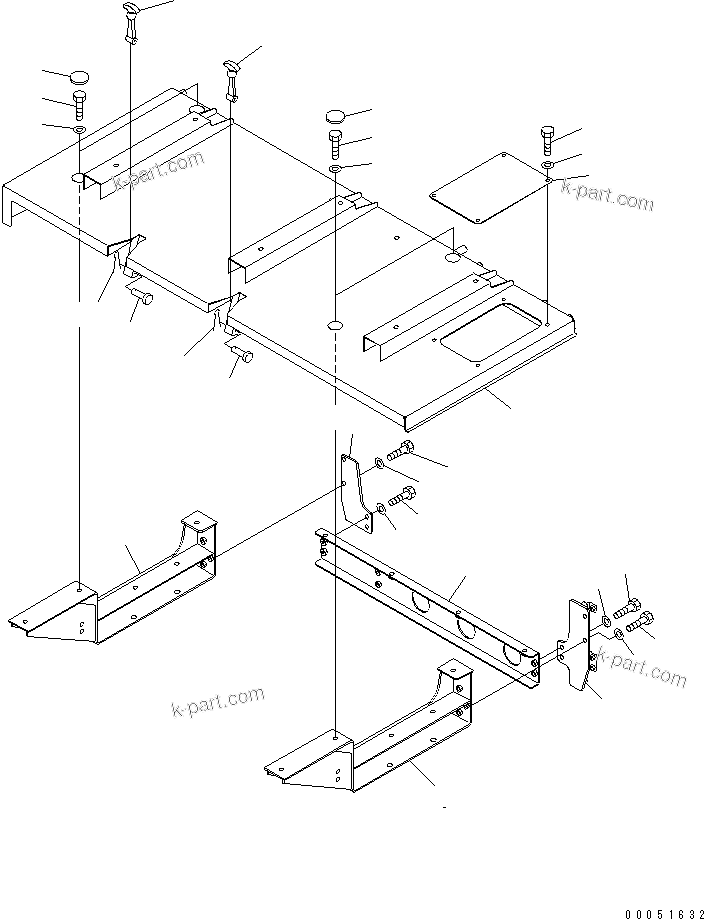 k-part.com

k-part.com

k-part.com

k-part.com

00051632